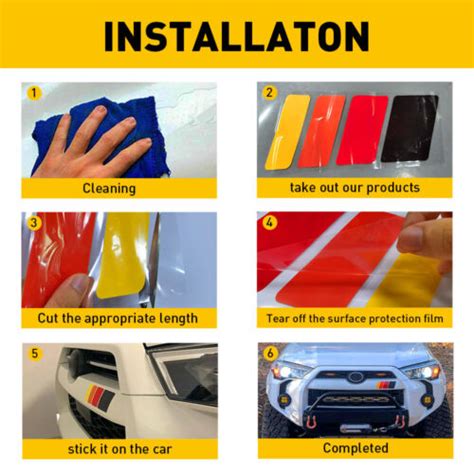 INSTALLATON

1
Cleaning

2
take out our products

3
Cut the appropriate length

4
Tear off the surface protection film

5
stick it on the car

6
Completed