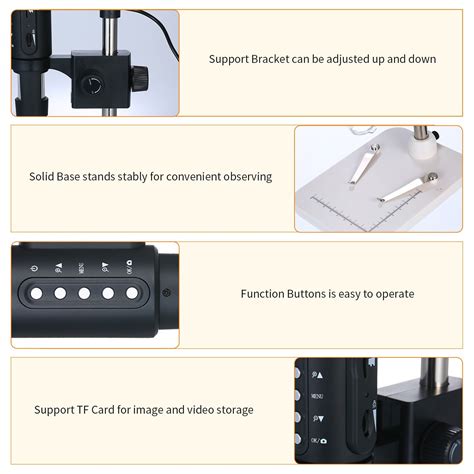 Support Bracket can be adjusted up and down

Solid Base stands stably for convenient observing

MENU
OK/

Function Buttons is easy to operate

Support TF Card for image and video storage

MENU
OK/