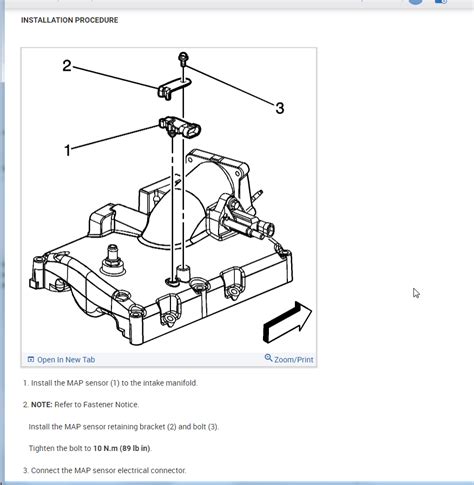 INSTALLATION PROCEDURE

2

3

1

Open In New Tab

Zoom/Print

1. Install the MAP sensor (1) to the intake manifold.

2. NOTE: Refer to Fastener Notice.

Install the MAP sensor retaining bracket (2) and bolt (3).

Tighten the bolt to 10 N.m (89 lb in).

3. Connect the MAP sensor electrical connector.