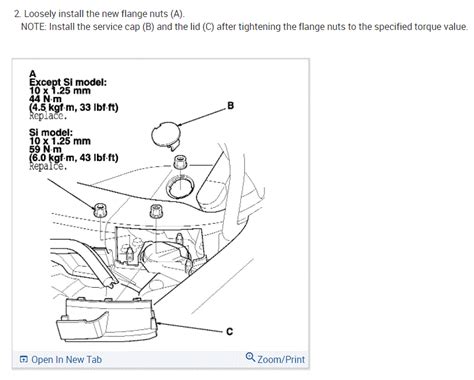 2. Loosely install the new flange nuts (A).
NOTE: Install the service cap (B) and the lid (C) after tightening the flange nuts to the specified torque value.

A
Except Si model:
10 x 1.25 mm
44 N·m
(4.5 kgf·m, 33 lbf·ft)
Replace.

Si model:
10 x 1.25 mm
59 N·m
(6.0 kgf·m, 43 lbf·ft)
Repalce.

B

C

Open In New Tab

Zoom/Print