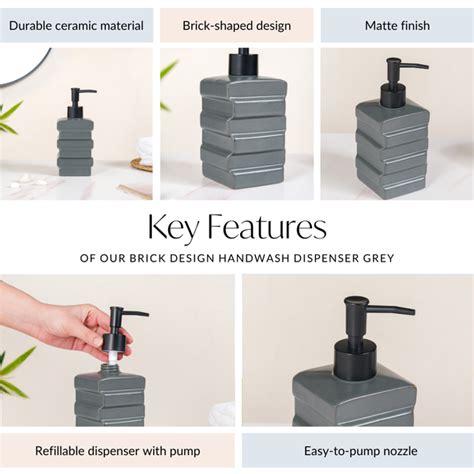 Durable ceramic material

Brick-shaped design

Matte finish

Key Features

OF OUR BRICK DESIGN HANDWASH DISPENSER GREY

Refillable dispenser with pump

Easy-to-pump nozzle