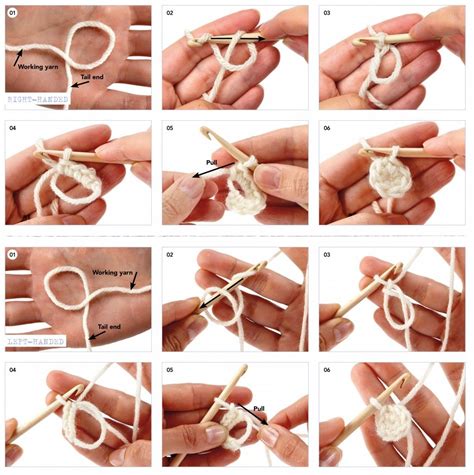 01
Working yarn
Tail end
RIGHT-HANDED

02

03

04

05
Pull

06

01
Working yarn
Tail end
LEFT-HANDED

02

03

04

05
Pull

06