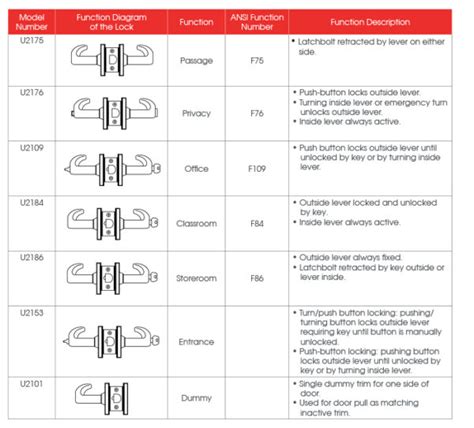 | Model Number | Function Diagram of the Lock | Function | ANSI Function Number | Function Description |
|---|---|---|---|---|
| U2175 | | Passage | F75 | • Latchbolt retracted by lever on either side. |
| U2176 | | Privacy | F76 | • Push-button locks outside lever. • Turning inside lever or emergency turn unlocks outside lever. • Inside lever always active. |
| U2109 | | Office | F109 | • Push button locks outside lever until unlocked by key or by turning inside lever. |
| U2184 | | Classroom | F84 | • Outside lever locked and unlocked by key. • Inside lever always active. |
| U2186 | | Storeroom | F86 | • Outside lever always fixed. • Latchbolt retracted by key outside or lever inside. |
| U2153 | | Entrance | | • Turn/push button locking: pushing/turning button locks outside lever requiring key until button is manually unlocked. • Push-button locking: pushing button locks outside lever until unlocked by key or by turning inside lever. |
| U2101 | | Dummy | | • Single dummy trim for one side of door. • Used for door pull as matching inactive trim. |