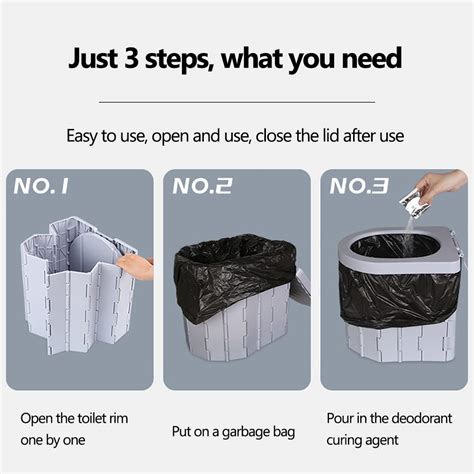 Just 3 steps, what you need

Easy to use, open and use, close the lid after use

NO.1

NO.2

NO.3

Open the toilet rim one by one

Put on a garbage bag

Pour in the deodorant curing agent