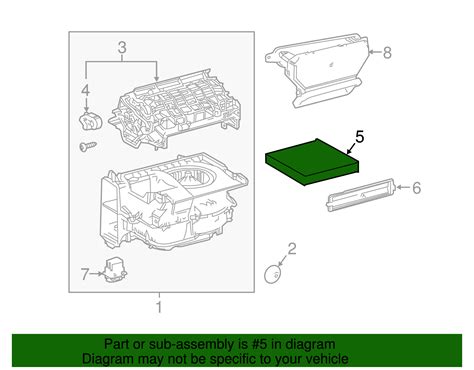 3
4
8
5
6
2
7
1

Part or sub-assembly is #5 in diagram
Diagram may not be specific to your vehicle