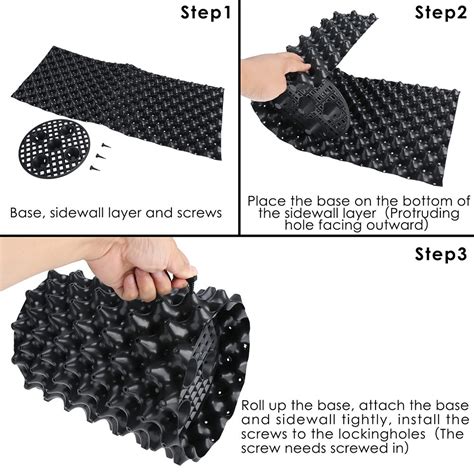 Step1

Base, sidewall layer and screws

Step2

Place the base on the bottom of the sidewall layer (Protruding hole facing outward)

Step3

Roll up the base, attach the base and sidewall tightly, install the screws to the lockingholes (The screw needs screwed in)