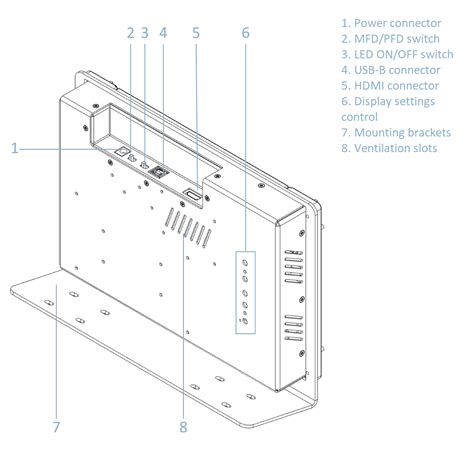 2 3 4 5 6

1

7

8

1. Power connector
2. MFD/PFD switch
3. LED ON/OFF switch
4. USB-B connector
5. HDMI connector
6. Display settings control
7. Mounting brackets
8. Ventilation slots