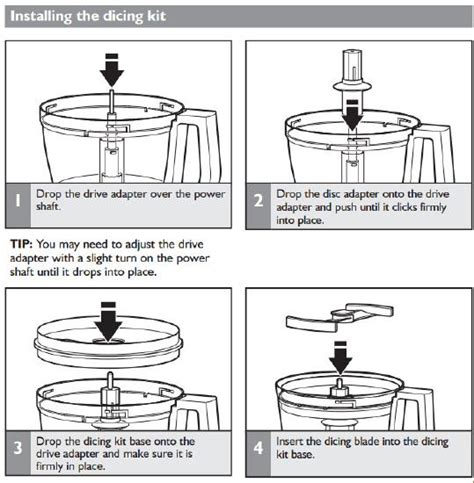 Installing the dicing kit

1 Drop the drive adapter over the power shaft.

2 Drop the disc adapter onto the drive adapter and push until it clicks firmly into place.

TIP: You may need to adjust the drive adapter with a slight turn on the power shaft until it drops into place.

3 Drop the dicing kit base onto the drive adapter and make sure it is firmly in place.

4 Insert the dicing blade into the dicing kit base.