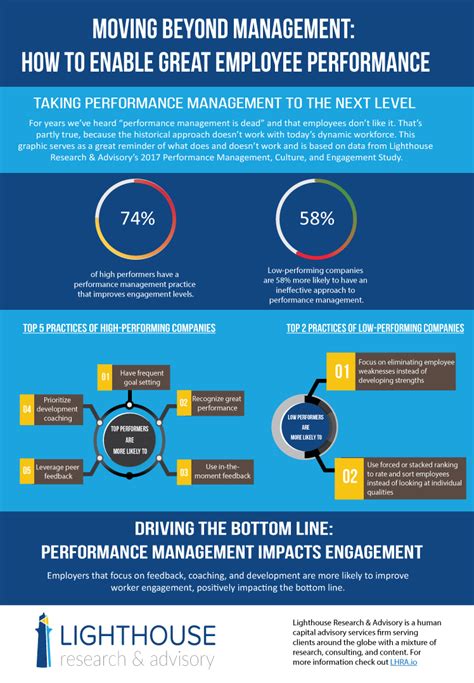 MOVING BEYOND MANAGEMENT:
HOW TO ENABLE GREAT EMPLOYEE PERFORMANCE

TAKING PERFORMANCE MANAGEMENT TO THE NEXT LEVEL

For years we've heard "performance management is dead" and that employees don't like it. That's partly true, because the historical approach doesn't work with today's dynamic workforce. This graphic serves as a great reminder of what does and doesn't work and is based on data from Lighthouse Research & Advisory's 2017 Performance Management, Culture, and Engagement Study.

74%

of high performers have a performance management practice that improves engagement levels.

58%

Low-performing companies are 58% more likely to have an ineffective approach to performance management.

TOP 5 PRACTICES OF HIGH-PERFORMING COMPANIES

TOP PERFORMERS ARE MORE LIKELY TO

01 Have frequent goal setting

02 Recognize great performance

03 Use in-the-moment feedback

04 Prioritize development coaching

05 Leverage peer feedback

TOP 2 PRACTICES OF LOW-PERFORMING COMPANIES

LOW PERFORMERS ARE MORE LIKELY TO

01 Focus on eliminating employee weaknesses instead of developing strengths

02 Use forced or stacked ranking to rate and sort employees instead of looking at individual qualities

DRIVING THE BOTTOM LINE:
PERFORMANCE MANAGEMENT IMPACTS ENGAGEMENT

Employers that focus on feedback, coaching, and development are more likely to improve worker engagement, positively impacting the bottom line.

LIGHTHOUSE
research & advisory

Lighthouse Research & Advisory is a human capital advisory services firm serving clients around the globe with a mixture of research, consulting, and content. For more information check out LHRA.io