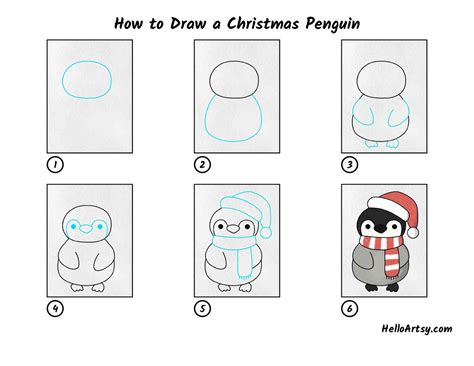 How to Draw a Christmas Penguin

1

2

3

4

5

6

HelloArtsy.com