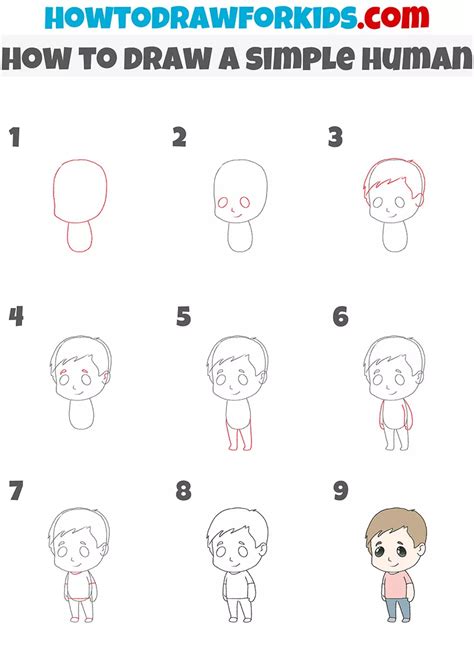 HOWTODRAWFORKIDS.com
HOW TO DRAW A SIMPLE HUMAN

1

2

3

4

5

6

7

8

9