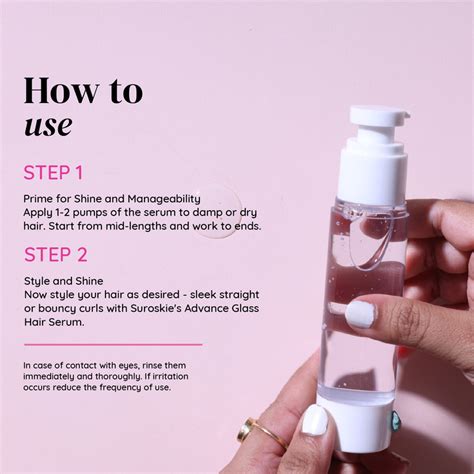 How to use

STEP 1

Prime for Shine and Manageability
Apply 1-2 pumps of the serum to damp or dry hair. Start from mid-lengths and work to ends.

STEP 2

Style and Shine
Now style your hair as desired - sleek straight or bouncy curls with Suroskie's Advance Glass Hair Serum.

In case of contact with eyes, rinse them immediately and thoroughly. If irritation occurs reduce the frequency of use.