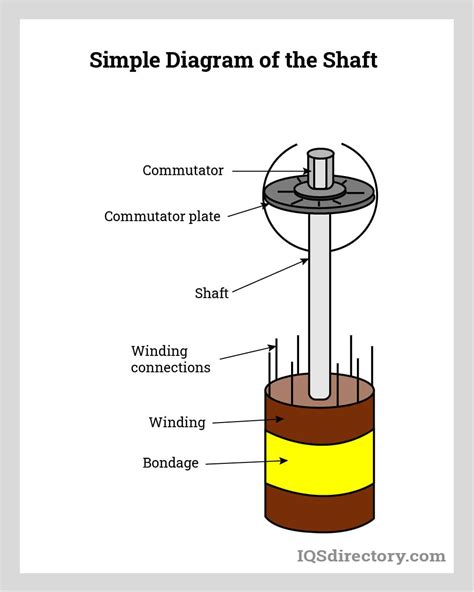 Simple Diagram of the Shaft

Commutator

Commutator plate

Shaft

Winding connections

Winding

Bondage

IQSdirectory.com