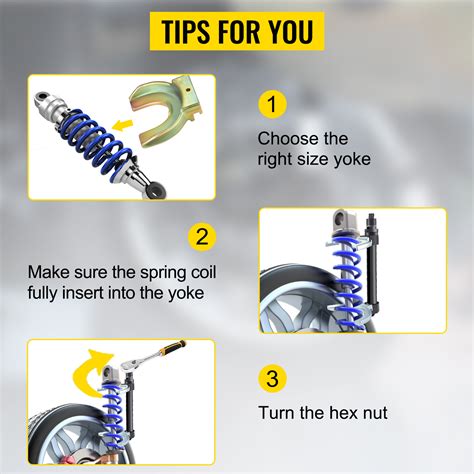 TIPS FOR YOU

1

Choose the right size yoke

2

Make sure the spring coil fully insert into the yoke

3

Turn the hex nut