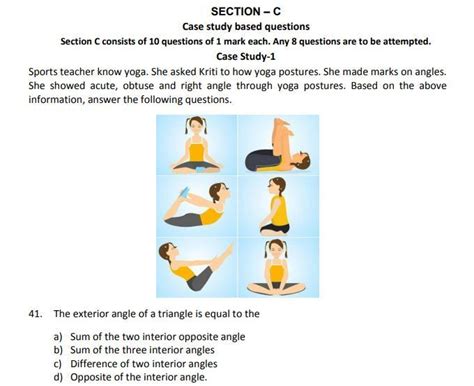 SECTION – C

Case study based questions

Section C consists of 10 questions of 1 mark each. Any 8 questions are to be attempted.

Case Study-1

Sports teacher know yoga. She asked Kriti to how yoga postures. She made marks on angles. She showed acute, obtuse and right angle through yoga postures. Based on the above information, answer the following questions.

41. The exterior angle of a triangle is equal to the

a) Sum of the two interior opposite angle
b) Sum of the three interior angles
c) Difference of two interior angles
d) Opposite of the interior angle.