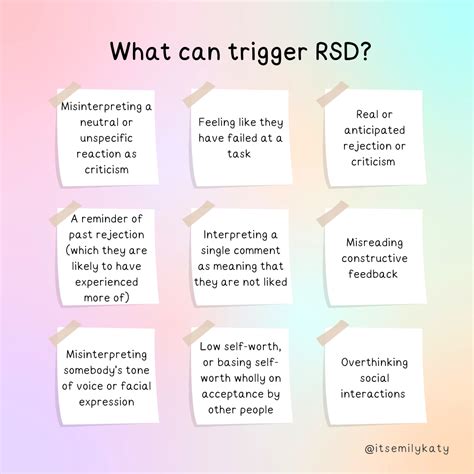 What can trigger RSD?

Misinterpreting a neutral or unspecific reaction as criticism

Feeling like they have failed at a task

Real or anticipated rejection or criticism

A reminder of past rejection (which they are likely to have experienced more of)

Interpreting a single comment as meaning that they are not liked

Misreading constructive feedback

Misinterpreting somebody's tone of voice or facial expression

Low self-worth, or basing self-worth wholly on acceptance by other people

Overthinking social interactions

@itsemilykaty