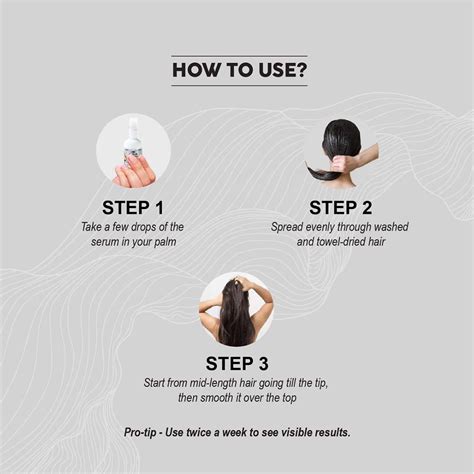 HOW TO USE?

STEP 1
Take a few drops of the serum in your palm

STEP 2
Spread evenly through washed and towel-dried hair

STEP 3
Start from mid-length hair going till the tip, then smooth it over the top

Pro-tip - Use twice a week to see visible results.