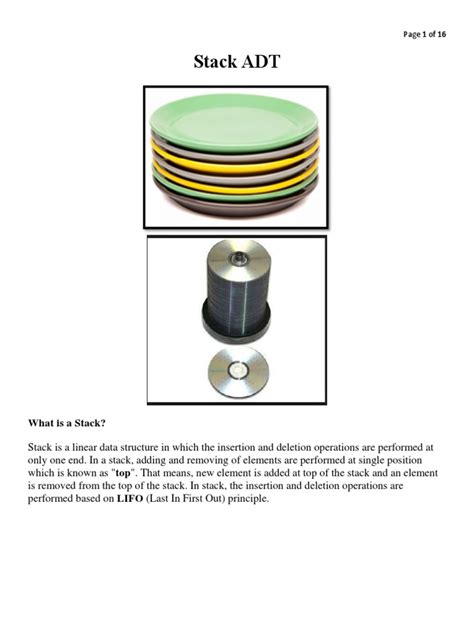 Page 1 of 16

Stack ADT

What is a Stack?

Stack is a linear data structure in which the insertion and deletion operations are performed at only one end. In a stack, adding and removing of elements are performed at single position which is known as "top". That means, new element is added at top of the stack and an element is removed from the top of the stack. In stack, the insertion and deletion operations are performed based on LIFO (Last In First Out) principle.