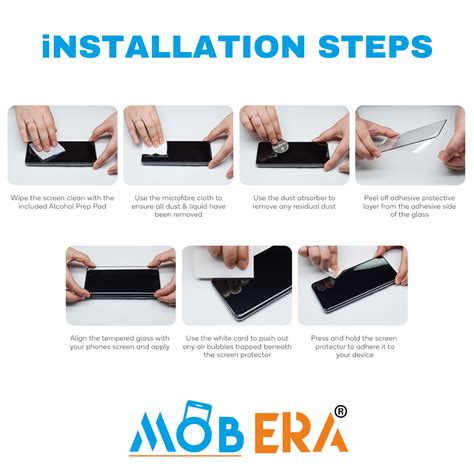 iNSTALLATION STEPS

Wipe the screen clean with the included Alcohol Prep Pad

Use the microfibre cloth to ensure all dust & liquid have been removed

Use the dust absorber to remove any residual dust

Peel off adhesive protective layer from the adhesive side of the glass

Align the tempered glass with your phones screen and apply

Use the white card to push out any air bubbles trapped beneath the screen protector

Press and hold the screen protector to adhere it to your device

MOB ERA®