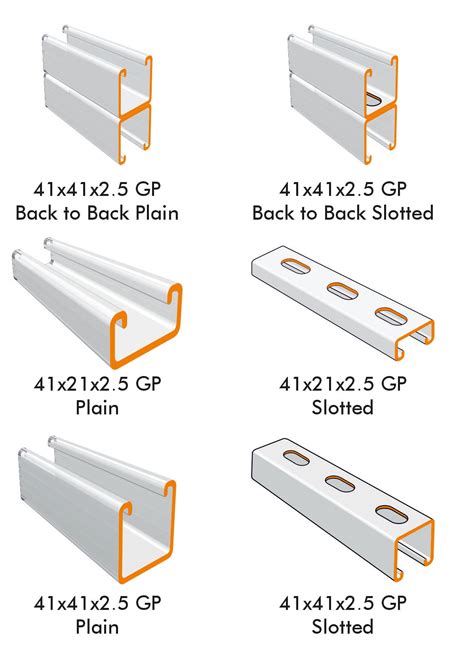 41x41x2.5 GP
Back to Back Plain

41x41x2.5 GP
Back to Back Slotted

41x21x2.5 GP
Plain

41x21x2.5 GP
Slotted

41x41x2.5 GP
Plain

41x41x2.5 GP
Slotted