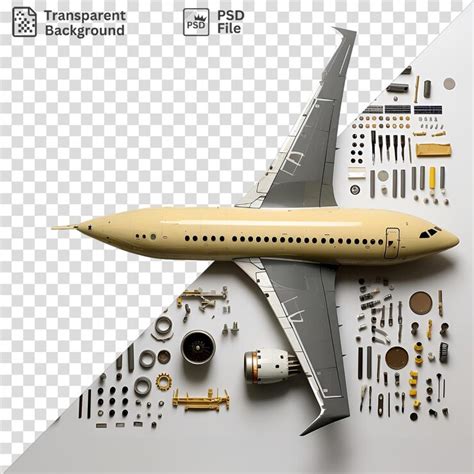 Transparent Background

PSD

PSD File