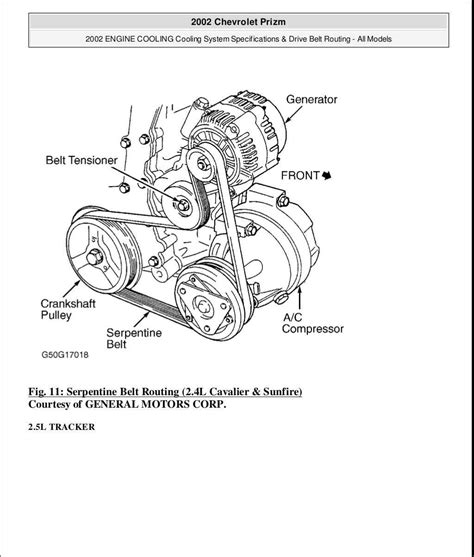 2002 Chevrolet Prizm

2002 ENGINE COOLING Cooling System Specifications & Drive Belt Routing - All Models

Generator

Belt Tensioner

FRONT

Crankshaft Pulley

Serpentine Belt

A/C Compressor

G50G17018

Fig. 11: Serpentine Belt Routing (2.4L Cavalier & Sunfire)
Courtesy of GENERAL MOTORS CORP.

2.5L TRACKER