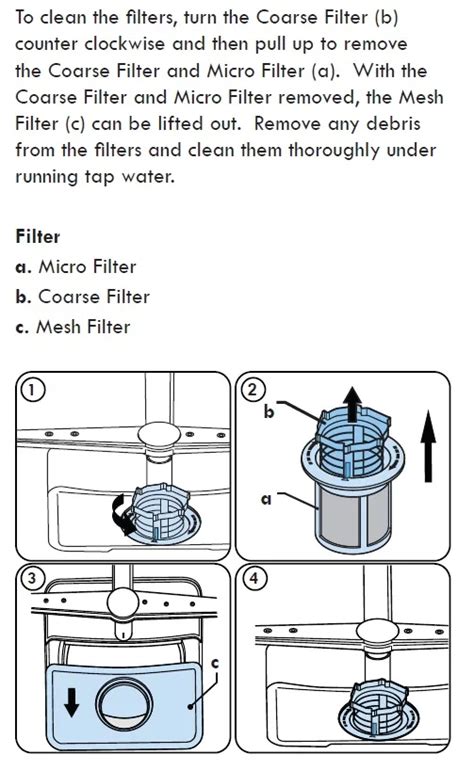 To clean the filters, turn the Coarse Filter (b) counter clockwise and then pull up to remove the Coarse Filter and Micro Filter (a). With the Coarse Filter and Micro Filter removed, the Mesh Filter (c) can be lifted out. Remove any debris from the filters and clean them thoroughly under running tap water.

Filter
a. Micro Filter
b. Coarse Filter
c. Mesh Filter

1

2
b
a

3
c

4