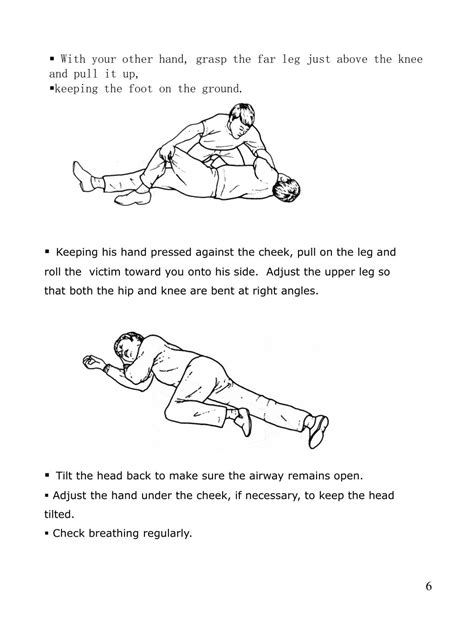 ▪ With your other hand, grasp the far leg just above the knee and pull it up,
▪keeping the foot on the ground.

▪ Keeping his hand pressed against the cheek, pull on the leg and roll the victim toward you onto his side. Adjust the upper leg so that both the hip and knee are bent at right angles.

▪ Tilt the head back to make sure the airway remains open.
▪ Adjust the hand under the cheek, if necessary, to keep the head tilted.
▪ Check breathing regularly.

6