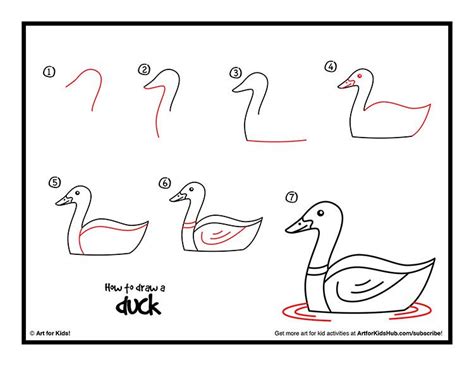 1

2

3

4

5

6

7

How to draw a
duck

© Art for Kids!

Get more art for kid activities at ArtforKidsHub.com/subscribe!