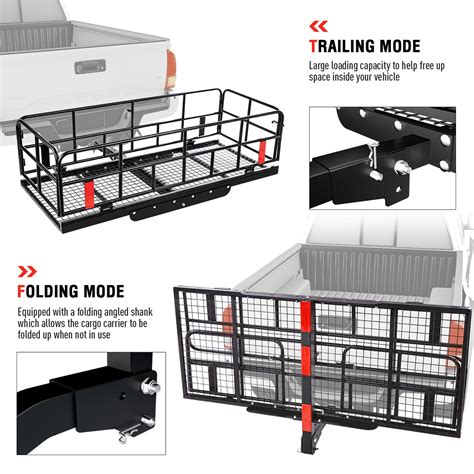 TRAILING MODE

Large loading capacity to help free up space inside your vehicle

FOLDING MODE

Equipped with a folding angled shank which allows the cargo carrier to be folded up when not in use