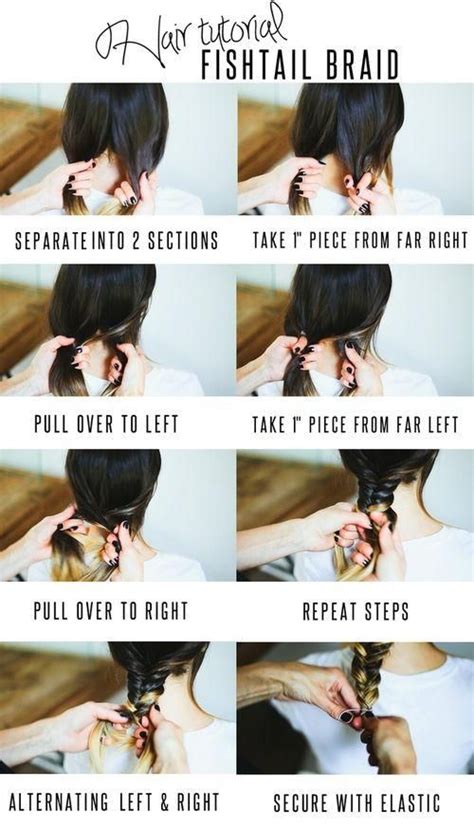 Hair tutorial
FISHTAIL BRAID

SEPARATE INTO 2 SECTIONS

TAKE 1" PIECE FROM FAR RIGHT

PULL OVER TO LEFT

TAKE 1" PIECE FROM FAR LEFT

PULL OVER TO RIGHT

REPEAT STEPS

ALTERNATING LEFT & RIGHT

SECURE WITH ELASTIC