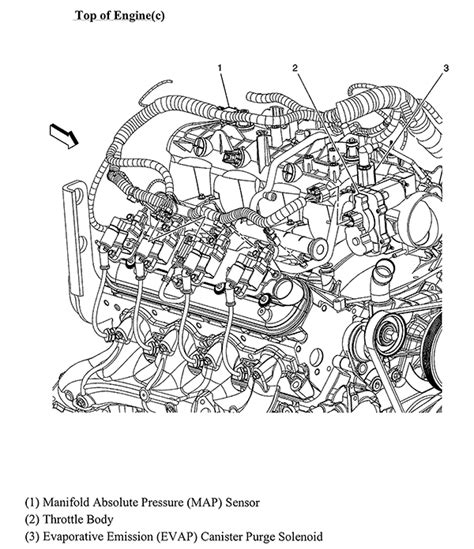 Top of Engine(c)

1
2
3

(1) Manifold Absolute Pressure (MAP) Sensor
(2) Throttle Body
(3) Evaporative Emission (EVAP) Canister Purge Solenoid