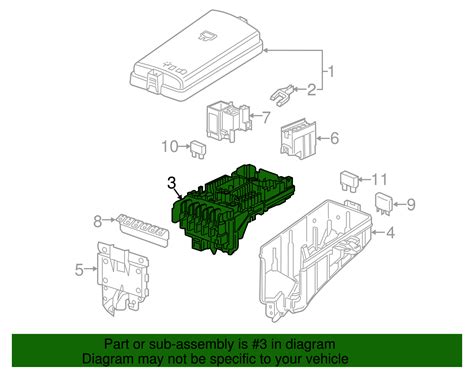 1
2
7
6
10
3
11
9
8
4
5

Part or sub-assembly is #3 in diagram
Diagram may not be specific to your vehicle