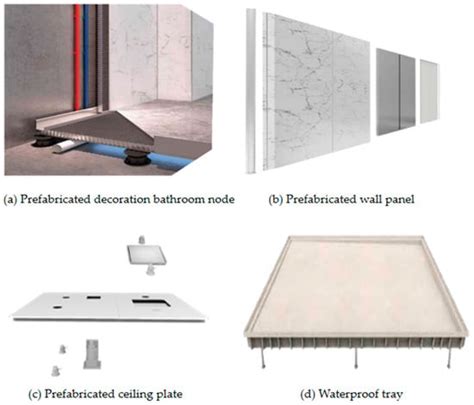 (a) Prefabricated decoration bathroom node

(b) Prefabricated wall panel

(c) Prefabricated ceiling plate

(d) Waterproof tray