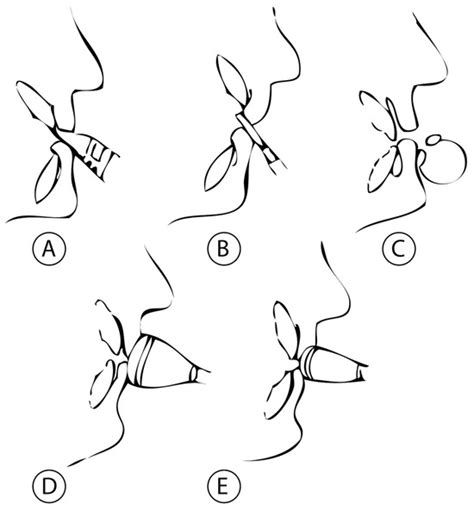 A

B

C

D

E