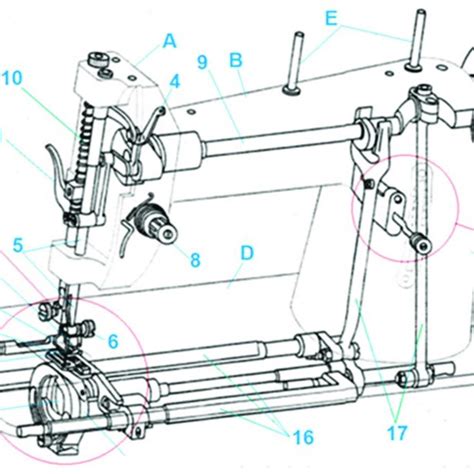 A
E
10
9
B
4
5
8
D
6
16
17