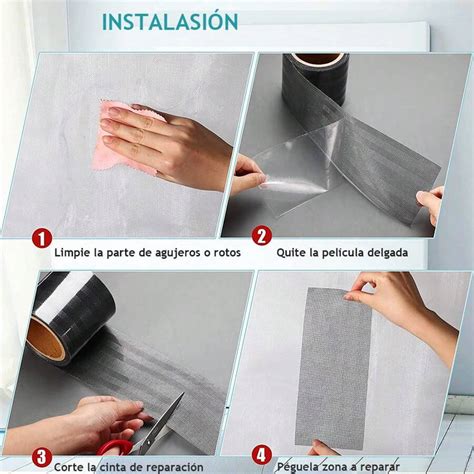 INSTALASIÓN

1 Limpie la parte de agujeros o rotos

2 Quite la película delgada

3 Corte la cinta de reparación

4 Péguela zona a reparar