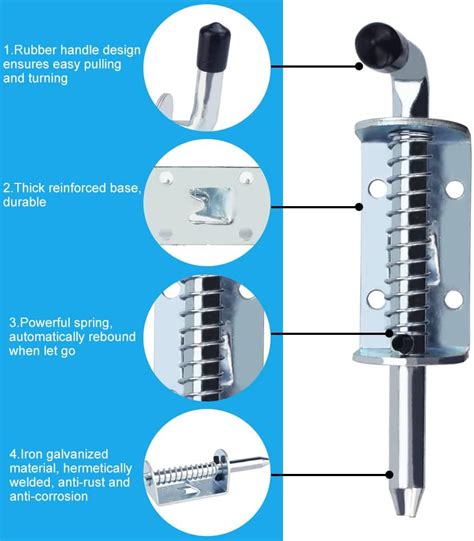 1.Rubber handle design ensures easy pulling and turning

2.Thick reinforced base, durable

3.Powerful spring, automatically rebound when let go

4.Iron galvanized material, hermetically welded, anti-rust and anti-corrosion