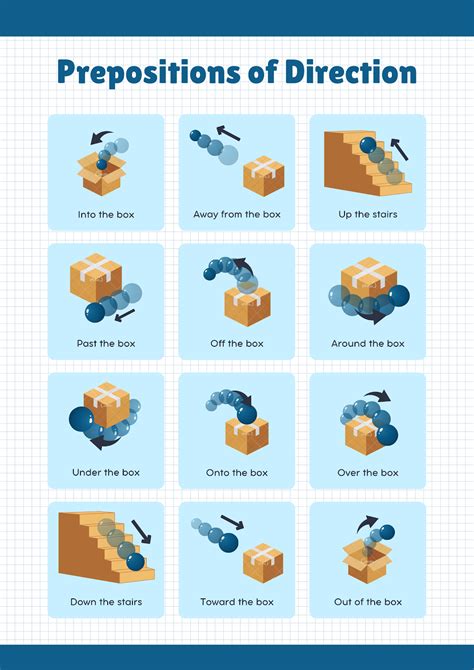 Prepositions of Direction

Into the box

Away from the box

Up the stairs

Past the box

Off the box

Around the box

Under the box

Onto the box

Over the box

Down the stairs

Toward the box

Out of the box