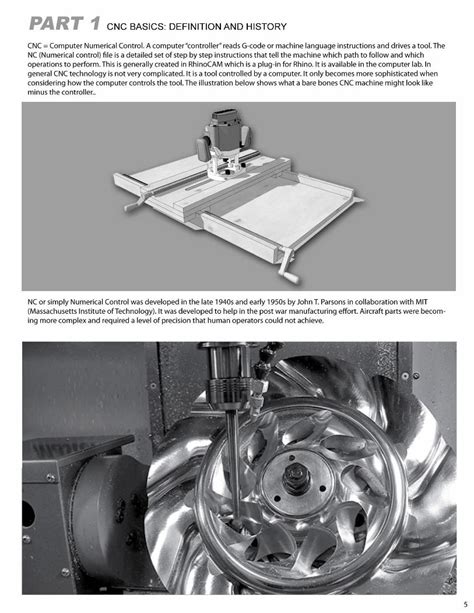 PART 1 CNC BASICS: DEFINITION AND HISTORY

CNC = Computer Numerical Control. A computer "controller" reads G-code or machine language instructions and drives a tool. The NC (Numerical control) file is a detailed set of step by step instructions that tell the machine which path to follow and which operations to perform. This is generally created in RhinoCAM which is a plug-in for Rhino. It is available in the computer lab. In general CNC technology is not very complicated. It is a tool controlled by a computer. It only becomes more sophisticated when considering how the computer controls the tool. The illustration below shows what a bare bones CNC machine might look like minus the controller..

NC or simply Numerical Control was developed in the late 1940s and early 1950s by John T. Parsons in collaboration with MIT (Massachusetts Institute of Technology). It was developed to help in the post war manufacturing effort. Aircraft parts were becoming more complex and required a level of precision that human operators could not achieve.

5