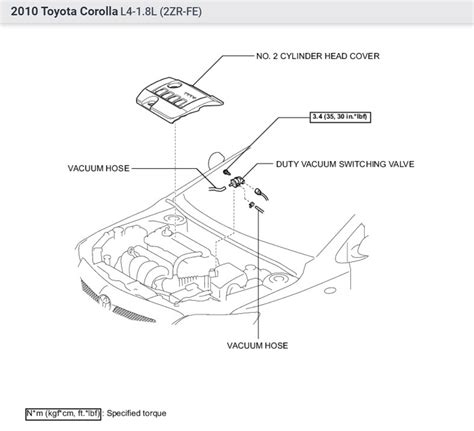 2010 Toyota Corolla L4-1.8L (2ZR-FE)

NO. 2 CYLINDER HEAD COVER

3.4 (35, 30 in.*lbf)

VACUUM HOSE

DUTY VACUUM SWITCHING VALVE

VACUUM HOSE

N*m (kgf*cm, ft.*lbf) : Specified torque