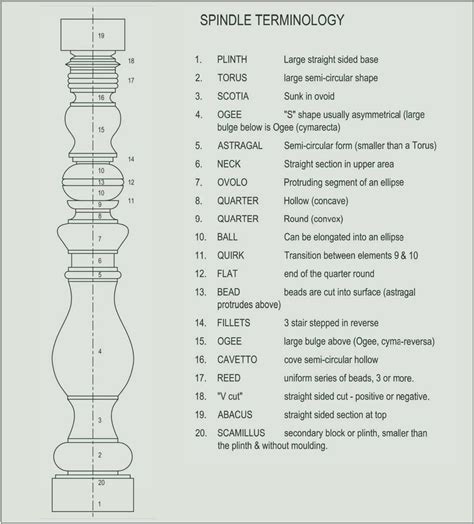 19
18
17
16
15
14
10
13
12
10
11
9
8
7
6
5
4
3
2
20
1

SPINDLE TERMINOLOGY

1. PLINTH Large straight sided base
2. TORUS large semi-circular shape
3. SCOTIA Sunk in ovoid
4. OGEE "S" shape usually asymmetrical (large bulge below is Ogee (cymarecta)
5. ASTRAGAL Semi-circular form (smaller than a Torus)
6. NECK Straight section in upper area
7. OVOLO Protruding segment of an ellipse
8. QUARTER Hollow (concave)
9. QUARTER Round (convox)
10. BALL Can be elongated into an ellipse
11. QUIRK Transition between elements 9 & 10
12. FLAT end of the quarter round
13. BEAD beads are cut into surface (astragal protrudes above)
14. FILLETS 3 stair stepped in reverse
15. OGEE large bulge above (Ogee, cyma-reversa)
16. CAVETTO cove semi-circular hollow
17. REED uniform series of beads, 3 or more.
18. "V cut" straight sided cut - positive or negative.
19. ABACUS straight sided section at top
20. SCAMILLUS secondary block or plinth, smaller than the plinth & without moulding.