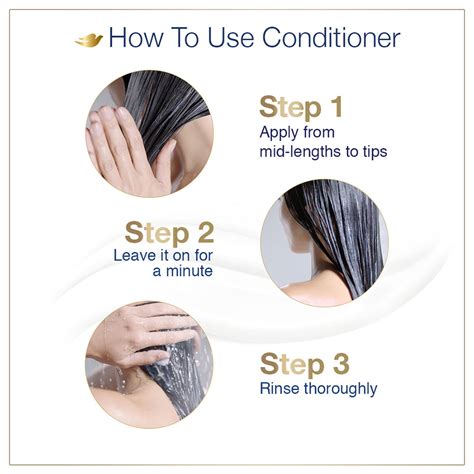 How To Use Conditioner

Step 1
Apply from mid-lengths to tips

Step 2
Leave it on for a minute

Step 3
Rinse thoroughly