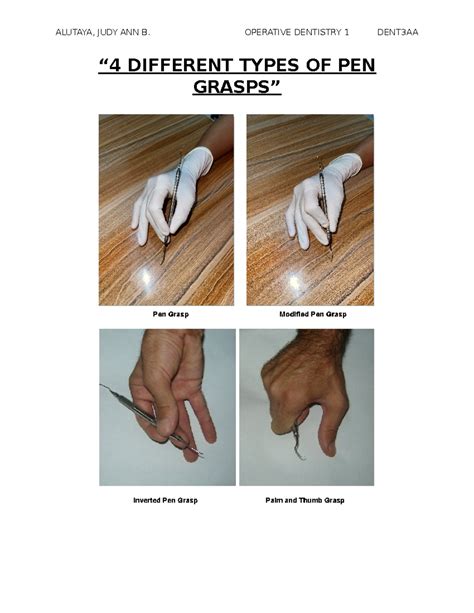 ALUTAYA, JUDY ANN B. OPERATIVE DENTISTRY 1 DENT3AA

“4 DIFFERENT TYPES OF PEN GRASPS”

Pen Grasp

Modified Pen Grasp

Inverted Pen Grasp

Palm and Thumb Grasp