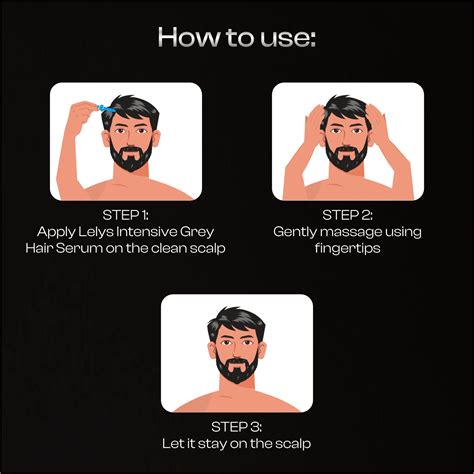 How to use:

STEP 1:
Apply Lelys Intensive Grey Hair Serum on the clean scalp

STEP 2:
Gently massage using fingertips

STEP 3:
Let it stay on the scalp