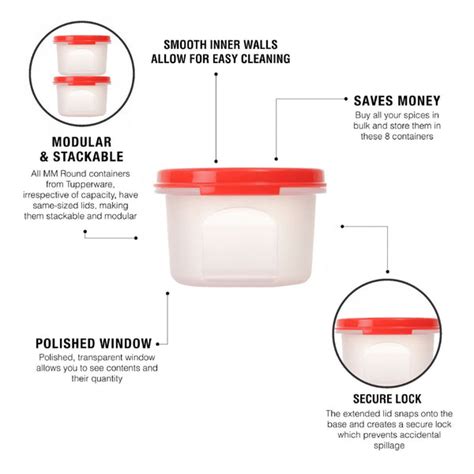 SMOOTH INNER WALLS ALLOW FOR EASY CLEANING

SAVES MONEY
Buy all your spices in bulk and store them in these 8 containers

MODULAR & STACKABLE
All MM Round containers from Tupperware, irrespective of capacity, have same-sized lids, making them stackable and modular

POLISHED WINDOW
Polished, transparent window allows you to see contents and their quantity

SECURE LOCK
The extended lid snaps onto the base and creates a secure lock which prevents accidental spillage