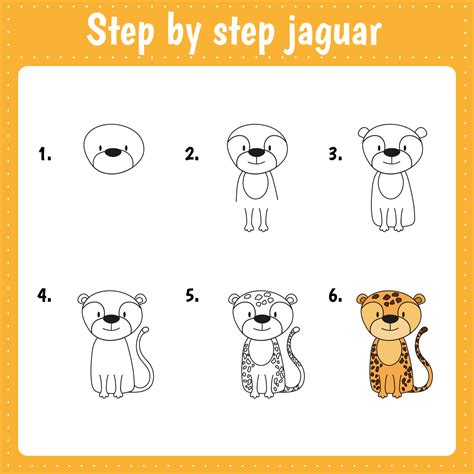 Step by step jaguar

1.

2.

3.

4.

5.

6.