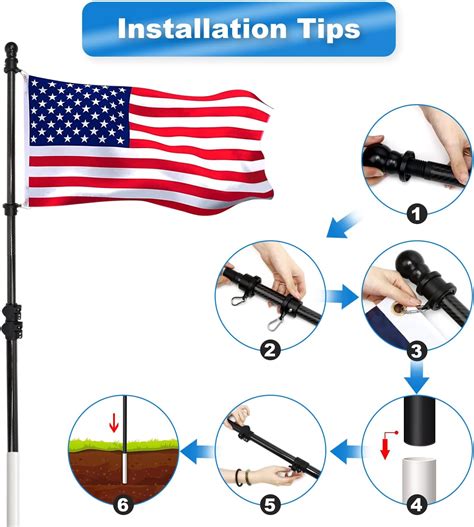 Installation Tips

1

2

3

4

5

6