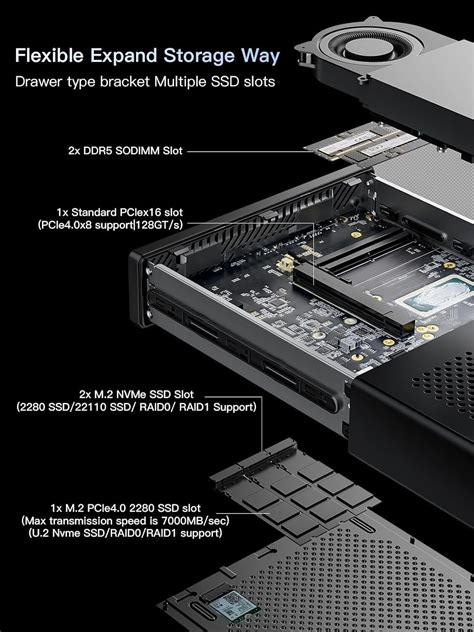 Flexible Expand Storage Way

Drawer type bracket Multiple SSD slots

2x DDR5 SODIMM Slot

1x Standard PCIex16 slot
(PCIe4.0x8 support|128GT/s)

2x M.2 NVMe SSD Slot
(2280 SSD/22110 SSD/ RAID0/ RAID1 Support)

1x M.2 PCIe4.0 2280 SSD slot
(Max transmission speed is 7000MB/sec)
(U.2 Nvme SSD/RAID0/RAID1 support)