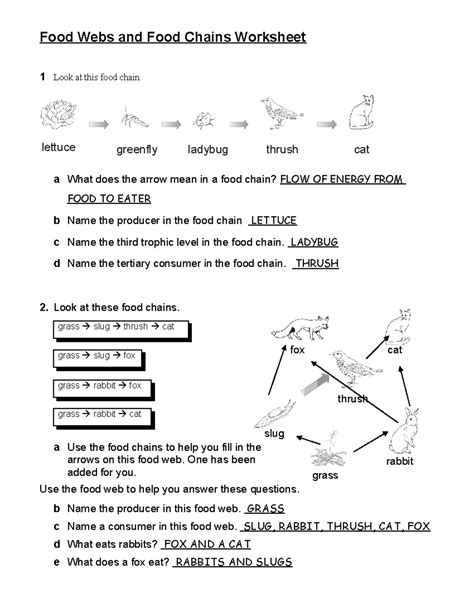 Food Webs and Food Chains Worksheet

1 Look at this food chain.

lettuce greenfly ladybug thrush cat

a What does the arrow mean in a food chain? FLOW OF ENERGY FROM FOOD TO EATER

b Name the producer in the food chain LETTUCE

c Name the third trophic level in the food chain. LADYBUG

d Name the tertiary consumer in the food chain. THRUSH

2. Look at these food chains.

grass → slug → thrush → cat

grass → slug → fox

grass → rabbit → fox

grass → rabbit → cat

fox
cat
thrush
slug
rabbit
grass

a Use the food chains to help you fill in the arrows on this food web. One has been added for you.

Use the food web to help you answer these questions.

b Name the producer in this food web. GRASS

c Name a consumer in this food web. SLUG, RABBIT, THRUSH, CAT, FOX

d What eats rabbits? FOX AND A CAT

e What does a fox eat? RABBITS AND SLUGS